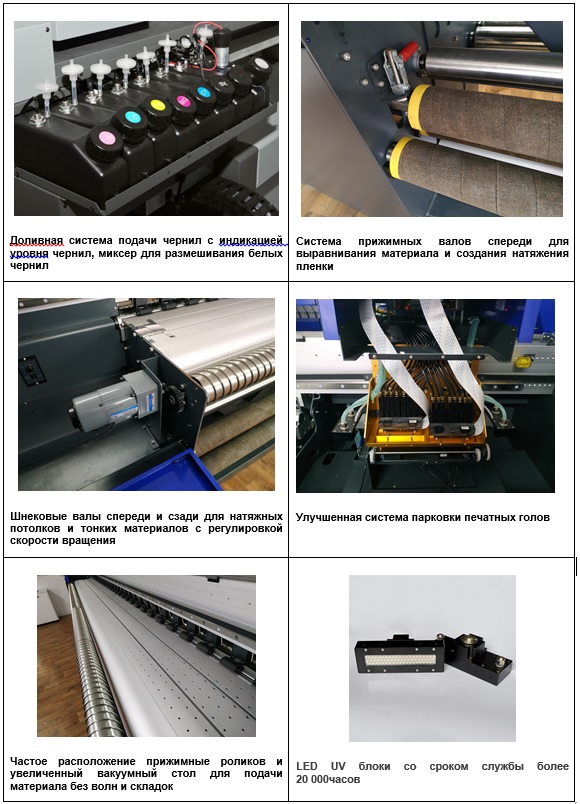 | | |
|---|---|
| Доливная система подачи чернил с индикацией уровня чернил, миксер для размешивания белых чернил | Система прижимных валов спереди для выравнивания материала и создания натяжения пленки |
| Шнековые валы спереди и сзади для натяжных потолков и тонких материалов с регулировкой скорости вращения | Улучшенная система парковки печатных голов |
| Частое расположение прижимные роликов и увеличенный вакуумный стол для подачи материала без волн и складок | LED UV блоки со сроком службы более 20 000часов |