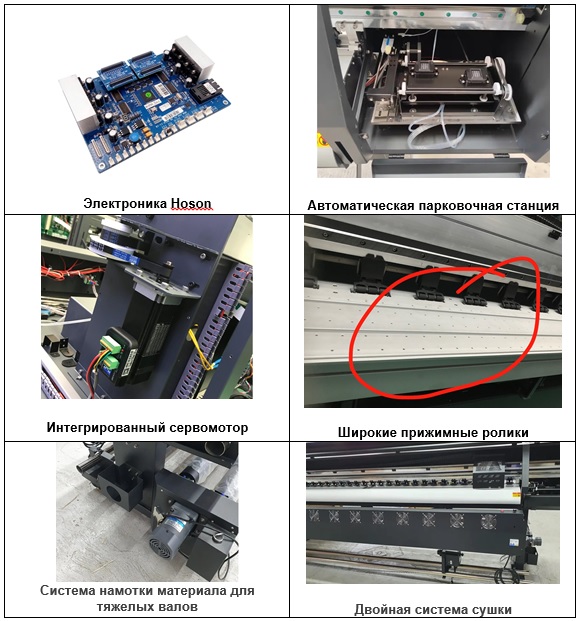 | Электроника Hoson | Автоматическая парковочная станция |
|---|---|
| Интегрированный сервомотор | Широкие прижимные ролики |
| Система намотки материала для тяжелых валов | Двойная система сушки |