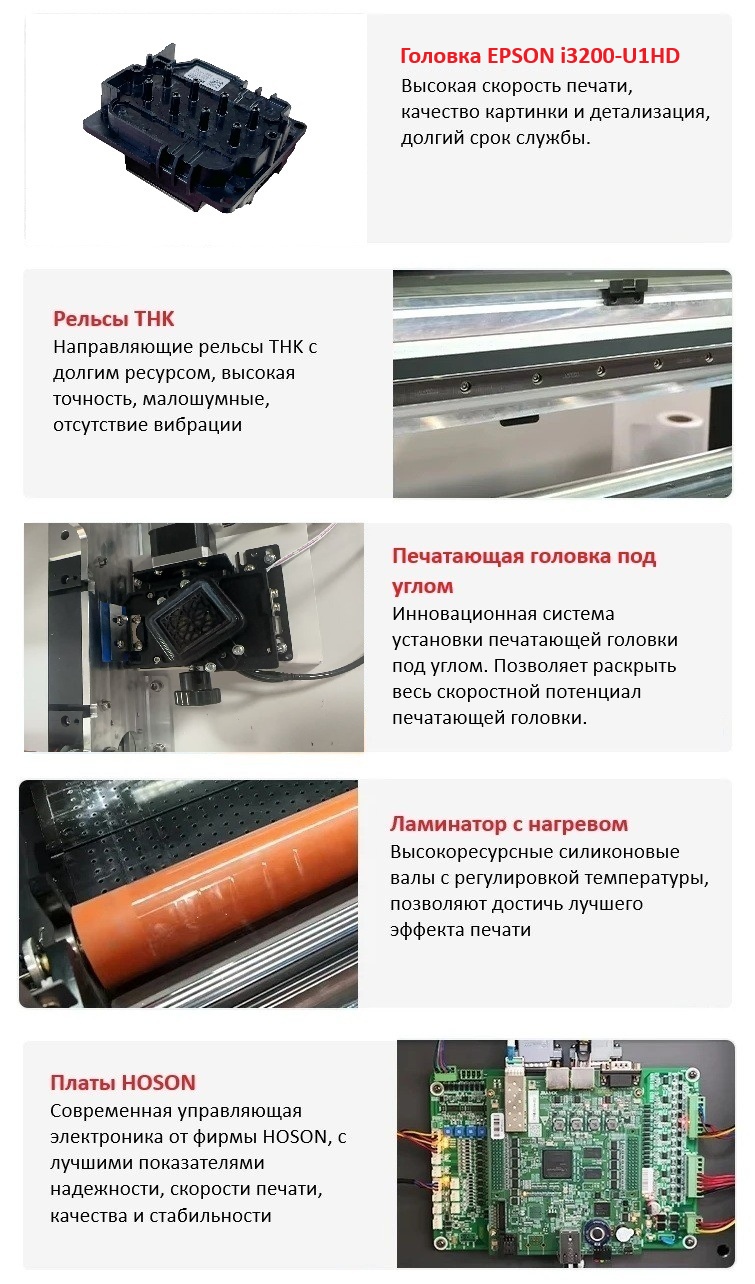 Головка EPSON i3200-U1HD
Высокая скорость печати, качество картинки и детализация, долгий срок службы.

Рельсы THK
Направляющие рельсы THK с долгим ресурсом, высокая точность, малошумные, отсутствие вибрации

Печатающая головка под углом
Инновационная система установки печатающей головки под углом. Позволяет раскрыть весь скоростной потенциал печатающей головки.

Ламинатор с нагревом
Высокоресурсные силиконовые валы с регулировкой температуры, позволяют достичь лучшего эффекта печати

Платы HOSON
Современная управляющая электроника от фирмы HOSON, с лучшими показателями надежности, скорости печати, качества и стабильности