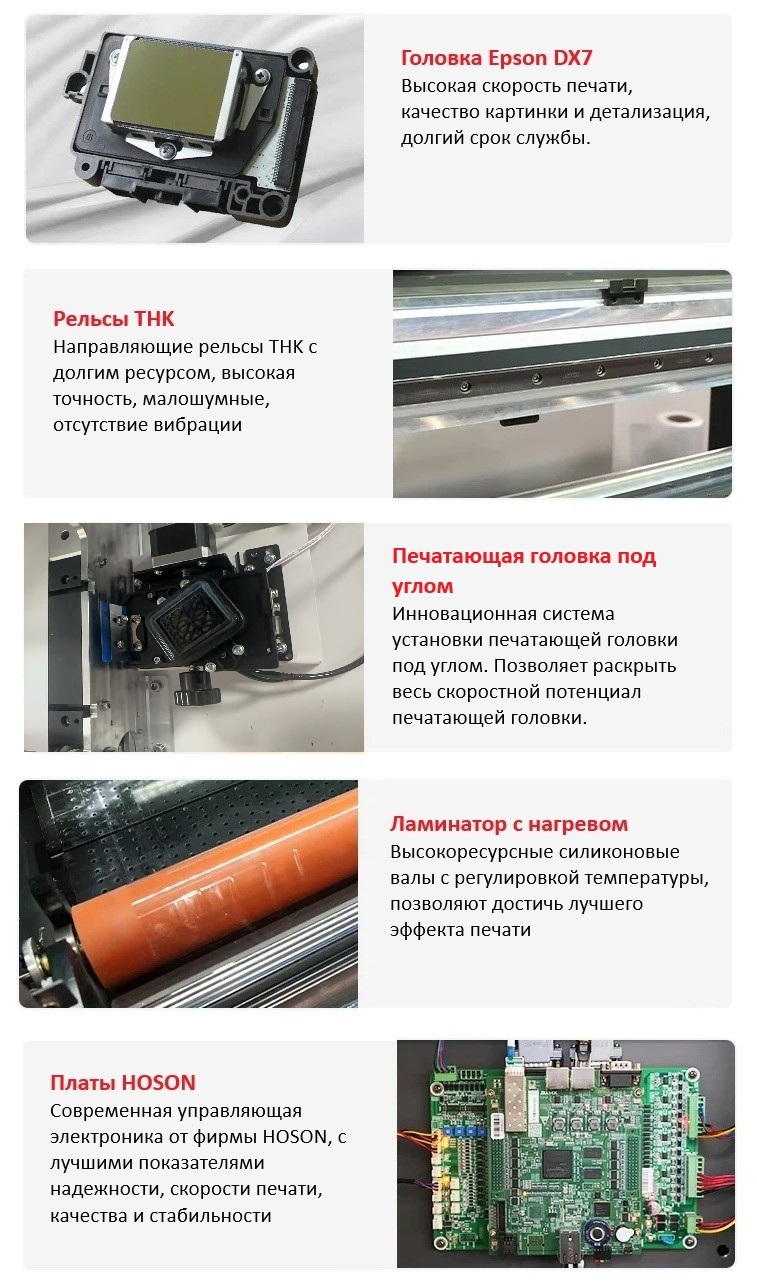 Головка Epson DX7
Высокая скорость печати, качество картинки и детализация, долгий срок службы.

Рельсы THK
Направляющие рельсы THK с долгим ресурсом, высокая точность, малошумные, отсутствие вибрации

Печатающая головка под углом
Инновационная система установки печатающей головки под углом. Позволяет раскрыть весь скоростной потенциал печатающей головки.

Ламинатор с нагревом
Высокоресурсные силиконовые валы с регулировкой температуры, позволяют достичь лучшего эффекта печати

Платы HOSON
Современная управляющая электроника от фирмы HOSON, с лучшими показателями надежности, скорости печати, качества и стабильности