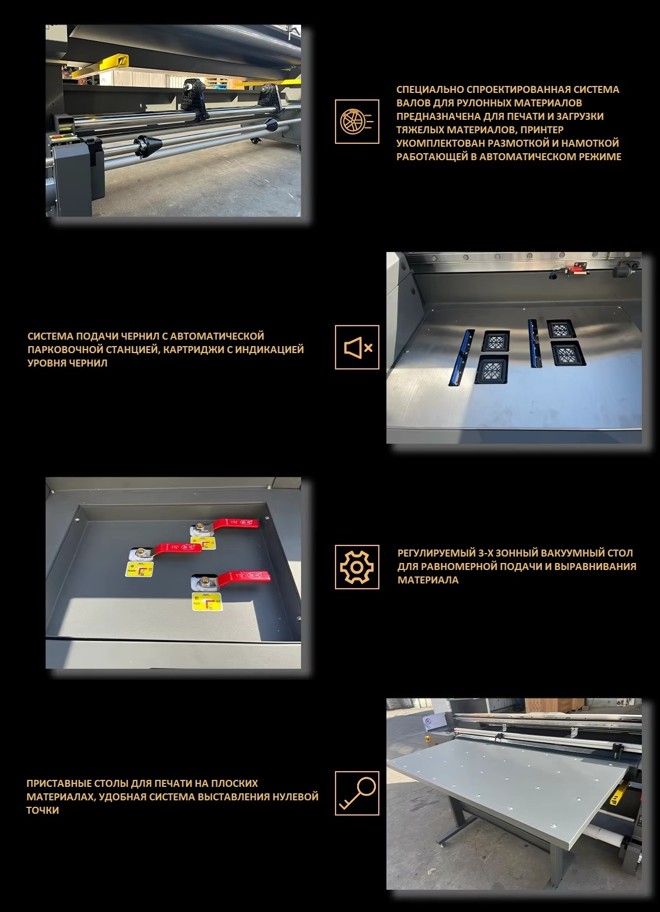 СПЕЦИАЛЬНО СПРОЕКТИРОВАННАЯ СИСТЕМА ВАЛОВ ДЛЯ РУЛОННЫХ МАТЕРИАЛОВ ПРЕДНАЗНАЧЕНА ДЛЯ ПЕЧАТИ И ЗАГРУЗКИ ТЯЖЕЛЫХ МАТЕРИАЛОВ, ПРИНТЕР УКОМПЛЕКТОВАН РАЗМОТКОЙ И НАМОТКОЙ РАБОТАЮЩЕЙ В АВТОМАТИЧЕСКОМ РЕЖИМЕ

СИСТЕМА ПОДАЧИ ЧЕРНИЛ С АВТОМАТИЧЕСКОЙ ПАРКОВОЧНОЙ СТАНЦИЕЙ, КАРТРИДЖИ С ИНДИКАЦИЕЙ УРОВНЯ ЧЕРНИЛ

РЕГУЛИРУЕМЫЙ 3-Х ЗОННЫЙ ВАКУУМНЫЙ СТОЛ ДЛЯ РАВНОМЕРНОЙ ПОДАЧИ И ВЫРАВНИВАНИЯ МАТЕРИАЛА

ПРИСТАВНЫЕ СТОЛЫ ДЛЯ ПЕЧАТИ НА ПЛОСКИХ МАТЕРИАЛАХ, УДОБНАЯ СИСТЕМА ВЫСТАВЛЕНИЯ НУЛЕВОЙ ТОЧКИ